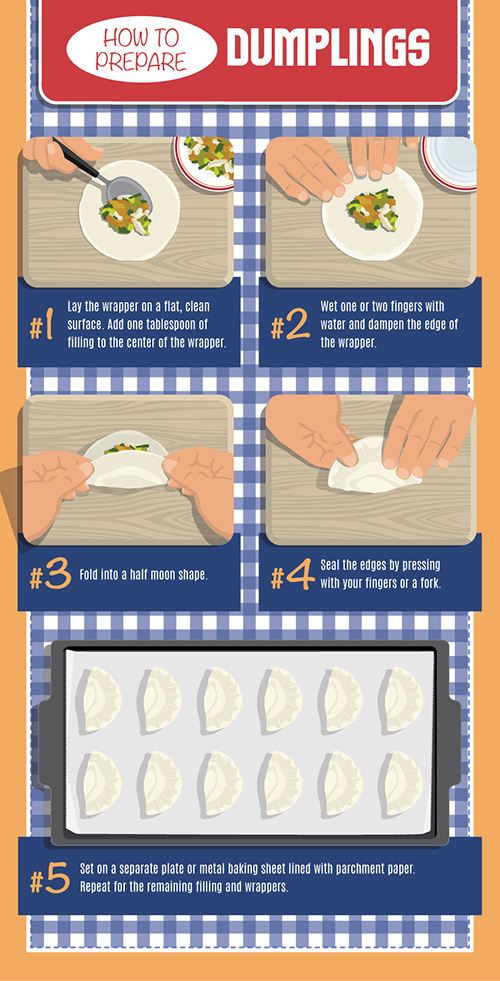 HOW TO PREPARE DUMPLINGS

#1 Lay the wrapper on a flat, clean surface. Add one tablespoon of filling to the center of the wrapper.

#2 Wet one or two fingers with water and dampen the edge of the wrapper.

#3 Fold into a half moon shape.

#4 Seal the edges by pressing with your fingers or a fork.

#5 Set on a separate plate or metal baking sheet lined with parchment paper. Repeat for the remaining filling and wrappers.